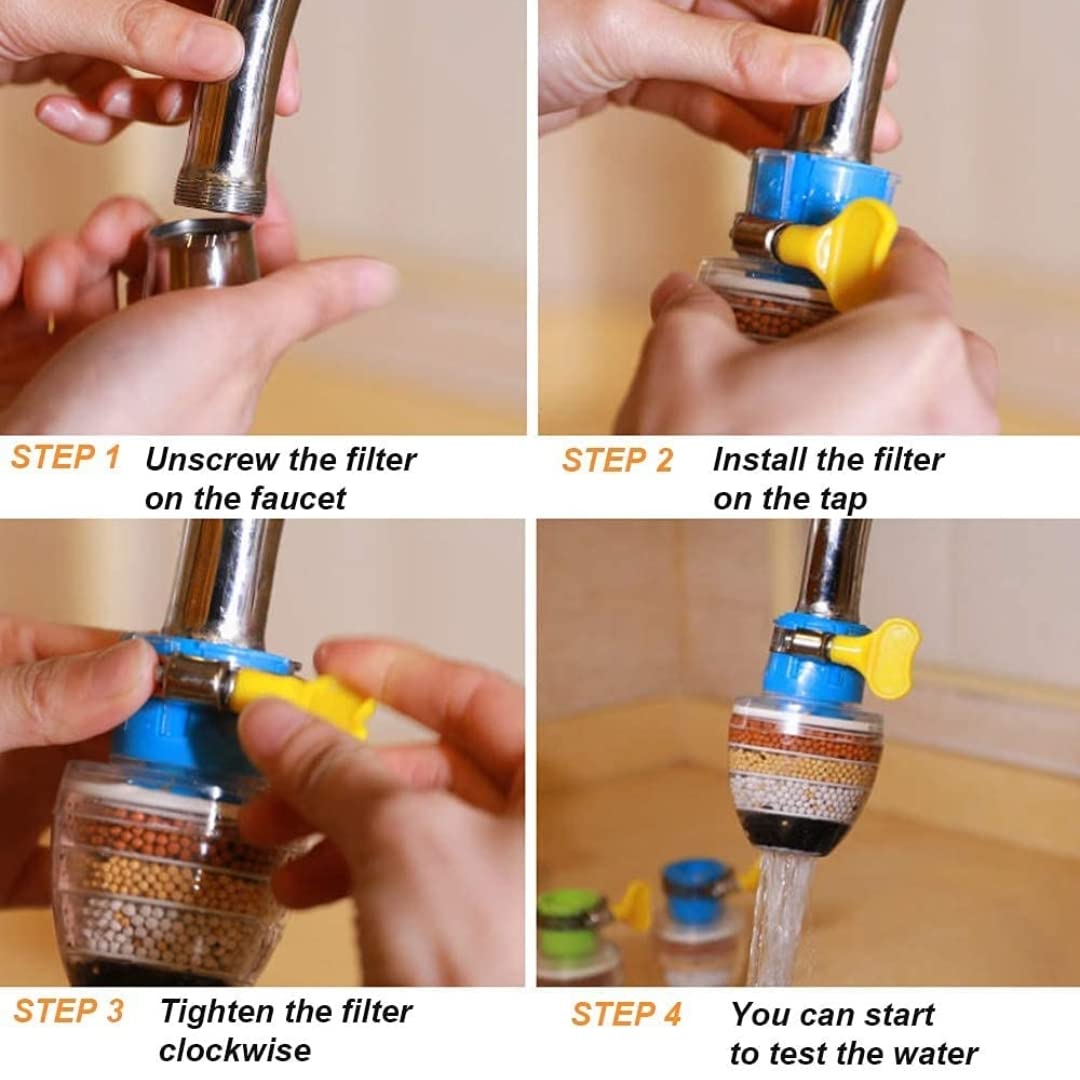 STEP 1 Unscrew the filter on the faucet

STEP 2 Install the filter on the tap

STEP 3 Tighten the filter clockwise

STEP 4 You can start to test the water